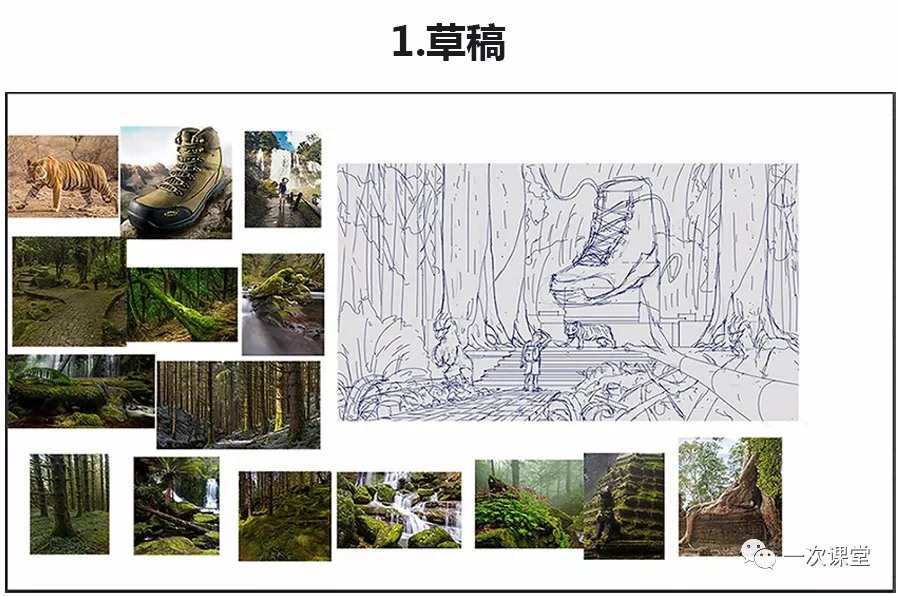 1.草稿

一次课堂