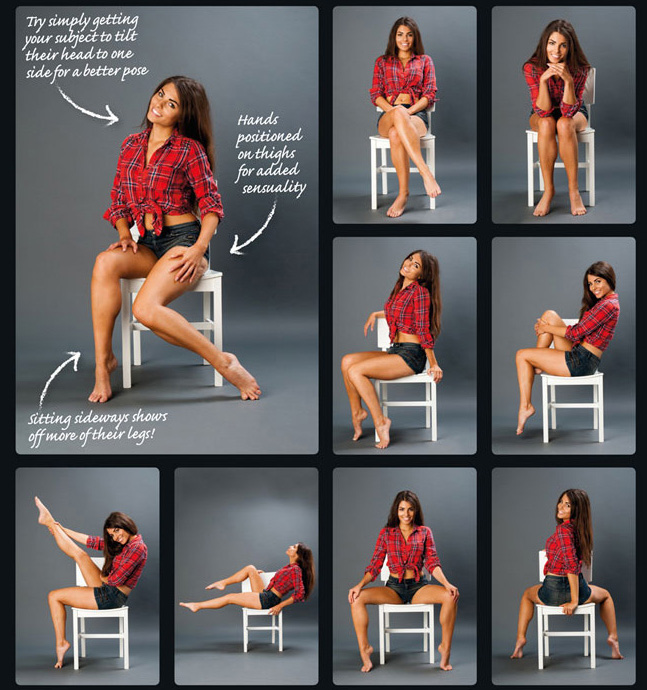 Try simply getting your subject to tilt their head to one side for a better pose

Hands positioned on thighs for added sensuality

Sitting sideways shows off more of their legs!